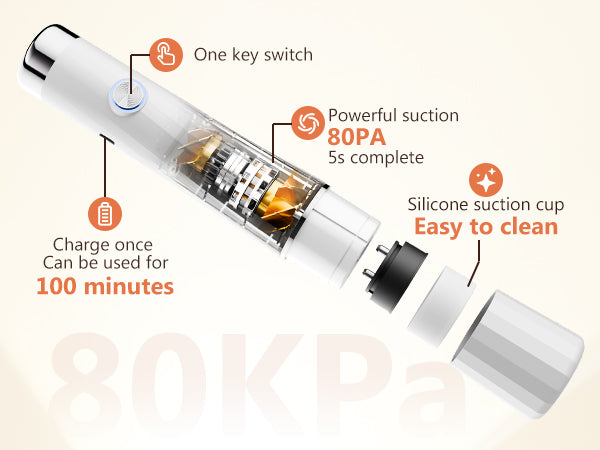 One key switch

Powerful suction
80PA
5s complete

Silicone suction cup
Easy to clean

Charge once
Can be used for
100 minutes

80KPa